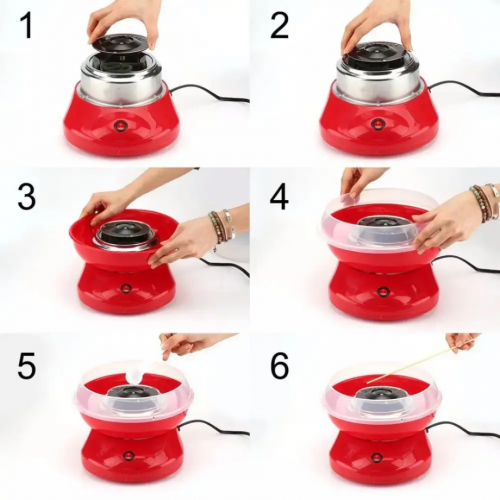 1

2

3

4

5

6