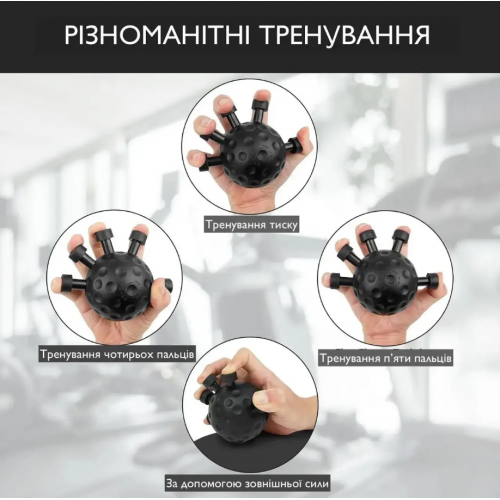 РІЗНОМАНІТНІ ТРЕНУВАННЯ

Тренування тиску

Тренування чотирьох пальців

Тренування п'яти пальців

За допомогою зовнішньої сили